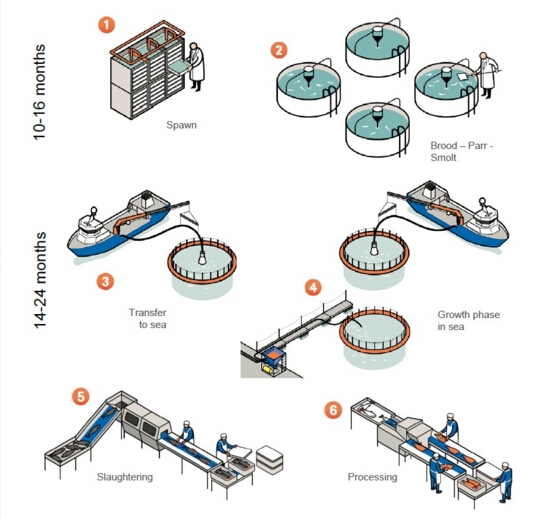 10-16 months

1

Spawn

2

Brood – Parr - Smolt

14-24 months

3

Transfer to sea

4

Growth phase in sea

5

Slaughtering

6

Processing